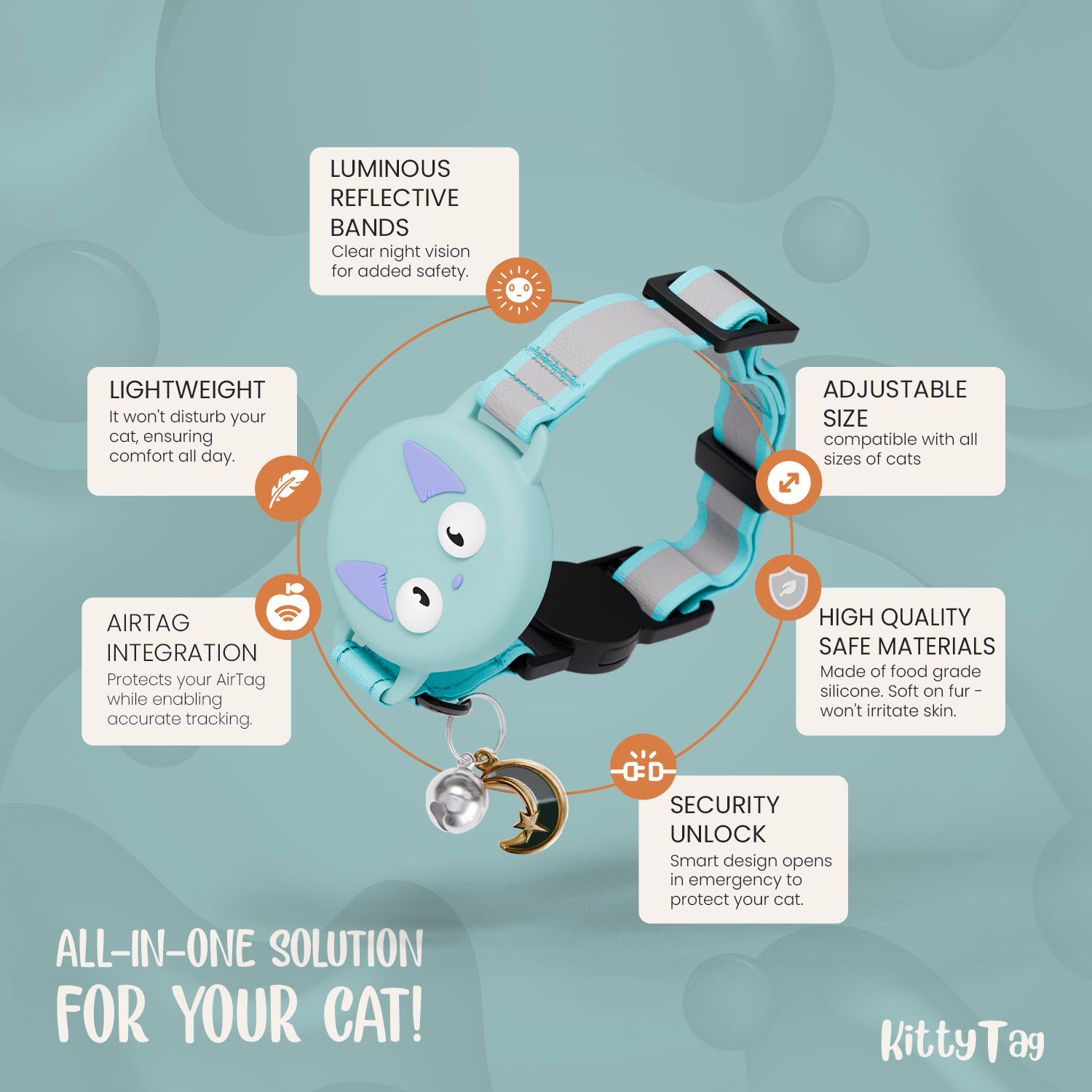 LUMINOUS REFLECTIVE BANDS
Clear night vision for added safety.

LIGHTWEIGHT
It won't disturb your cat, ensuring comfort all day.

ADJUSTABLE SIZE
compatible with all sizes of cats

AIRTAG INTEGRATION
Protects your AirTag while enabling accurate tracking.

HIGH QUALITY SAFE MATERIALS
Made of food grade silicone. Soft on fur - won't irritate skin.

SECURITY UNLOCK
Smart design opens in emergency to protect your cat.

ALL-IN-ONE SOLUTION
FOR YOUR CAT!

KittyTag